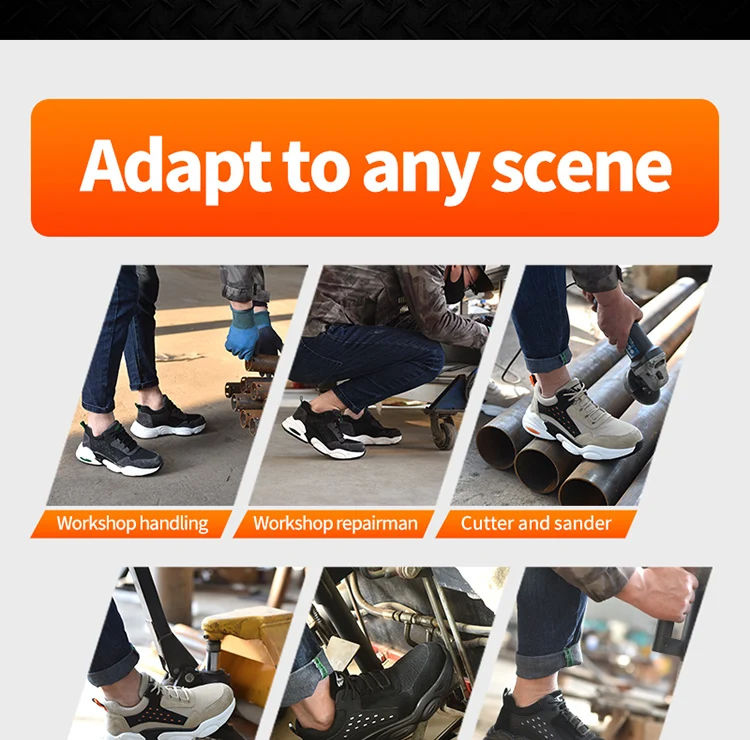 Adapt to any scene

Workshop handling

Workshop repairman

Cutter and sander